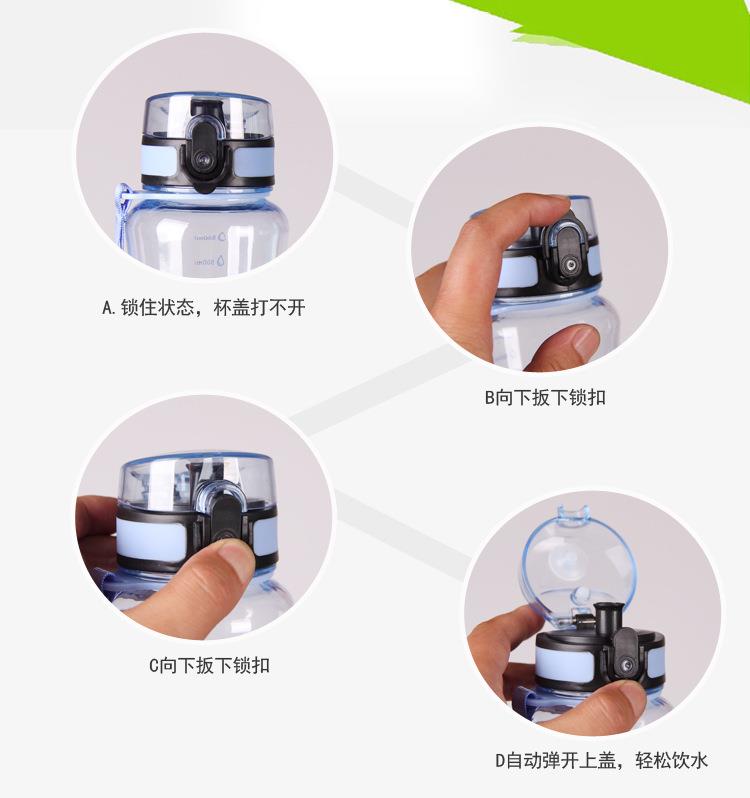 A.锁住状态，杯盖打不开

B向下扳下锁扣

C向下扳下锁扣

D自动弹开上盖，轻松饮水