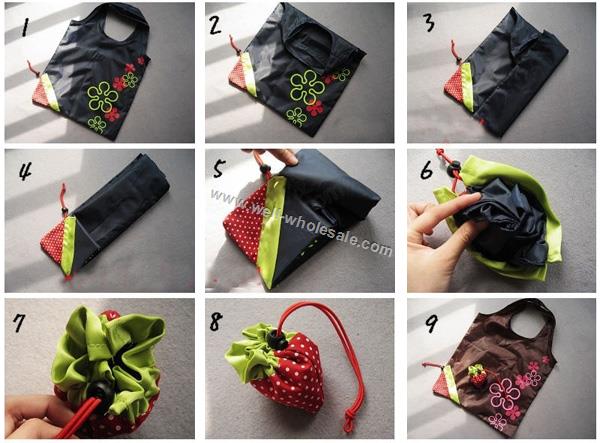 1
2
3
4
5
www.well-wholesale.com
6
7
8
9